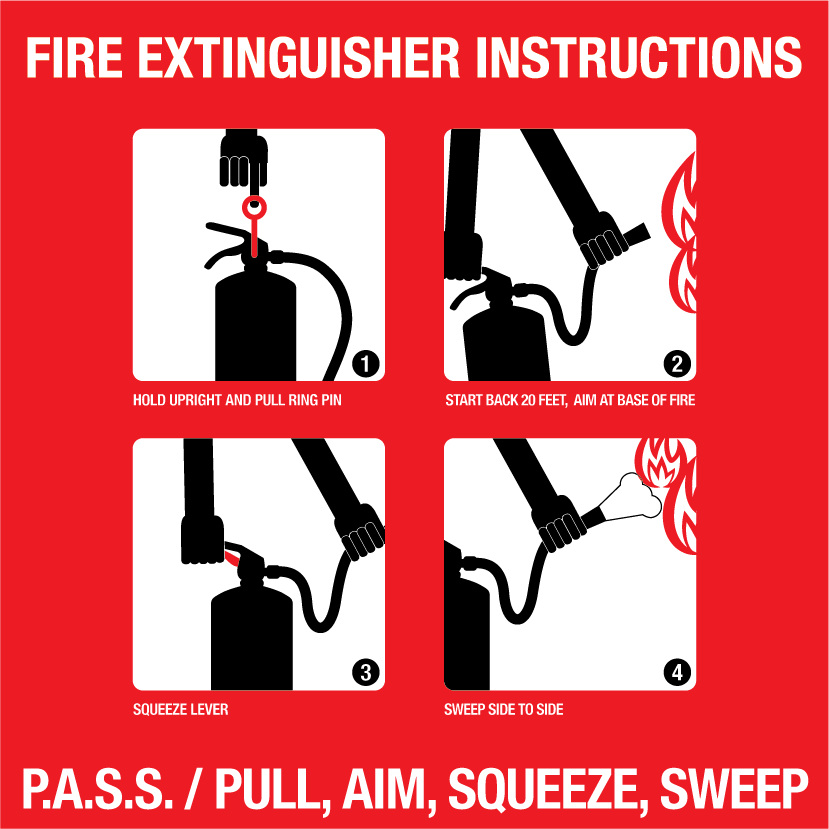 FIRE EXTINGUISHER INSTRUCTIONS

1

HOLD UPRIGHT AND PULL RING PIN

2

START BACK 20 FEET, AIM AT BASE OF FIRE

3

SQUEEZE LEVER

4

SWEEP SIDE TO SIDE

P.A.S.S. / PULL, AIM, SQUEEZE, SWEEP