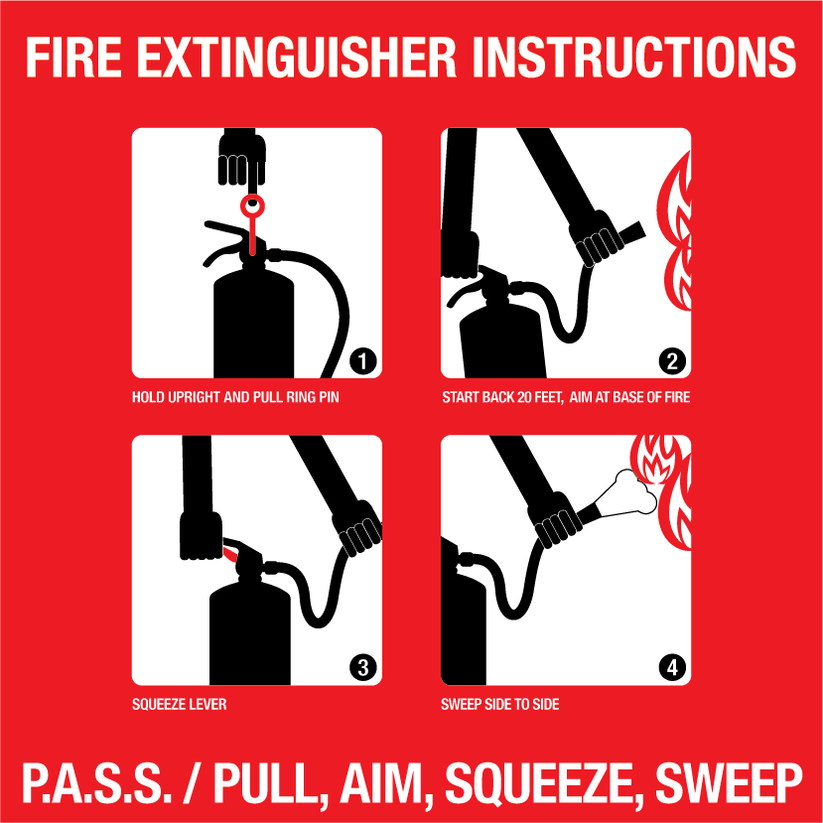 FIRE EXTINGUISHER INSTRUCTIONS

1
HOLD UPRIGHT AND PULL RING PIN

2
START BACK 20 FEET, AIM AT BASE OF FIRE

3
SQUEEZE LEVER

4
SWEEP SIDE TO SIDE

P.A.S.S. / PULL, AIM, SQUEEZE, SWEEP